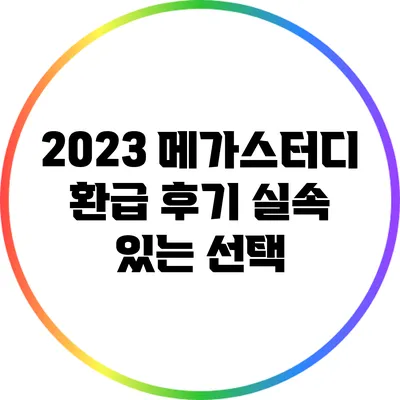 2023 메가스터디 환급 후기 실속 있는 선택