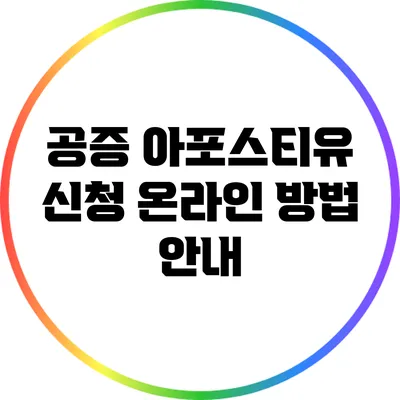 공증 아포스티유 신청 온라인 방법 안내