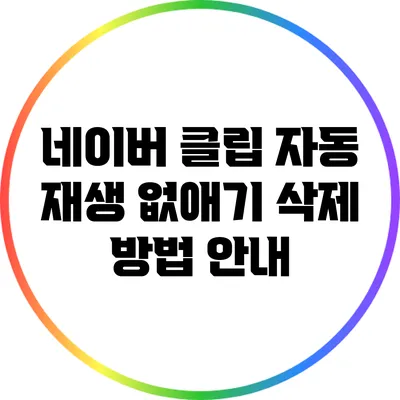 네이버 클립 자동 재생 없애기 삭제 방법 안내