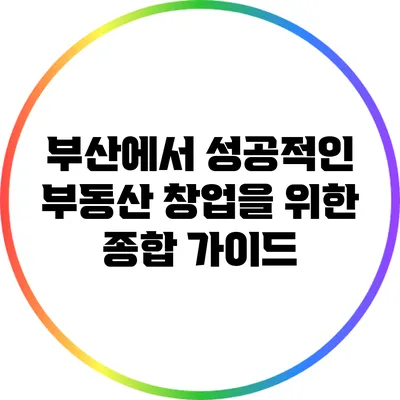 부산에서 성공적인 부동산 창업을 위한 종합 가이드