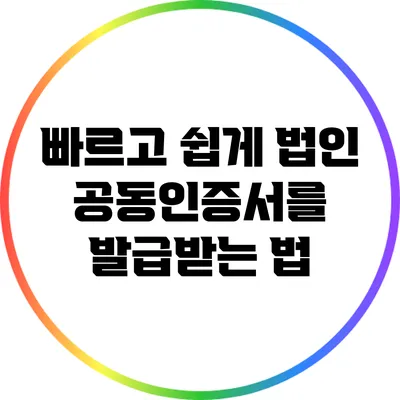 빠르고 쉽게 법인 공동인증서를 발급받는 법