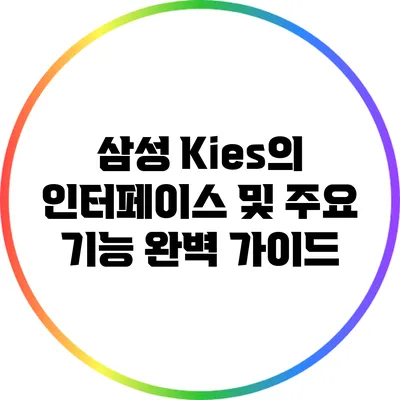 삼성 Kies의 인터페이스 및 주요 기능 완벽 가이드