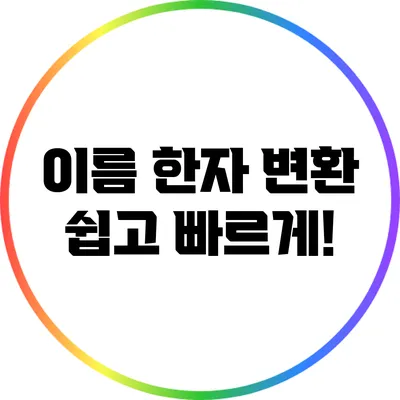 이름 한자 변환
쉽고 빠르게!