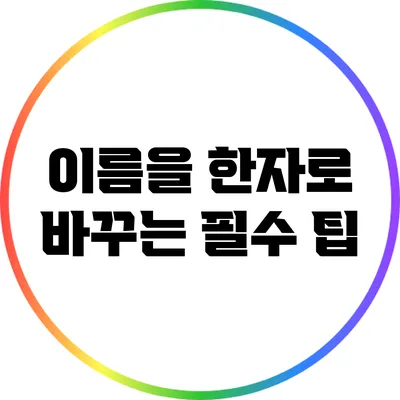 이름을 한자로
바꾸는 필수 팁