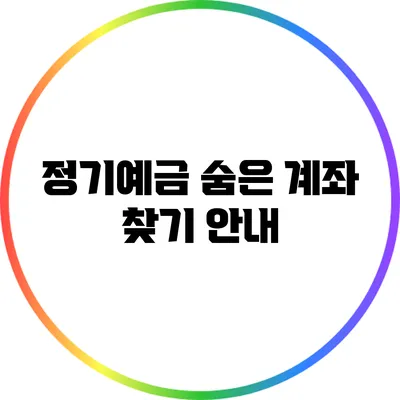 정기예금 숨은 계좌 찾기 안내