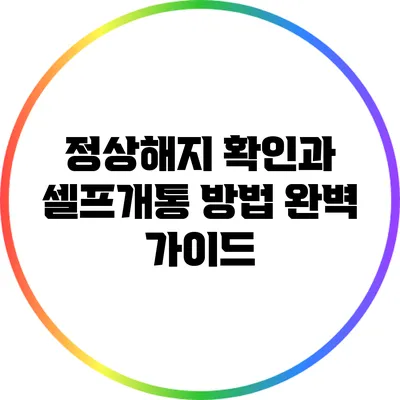 정상해지 확인과 셀프개통 방법 완벽 가이드