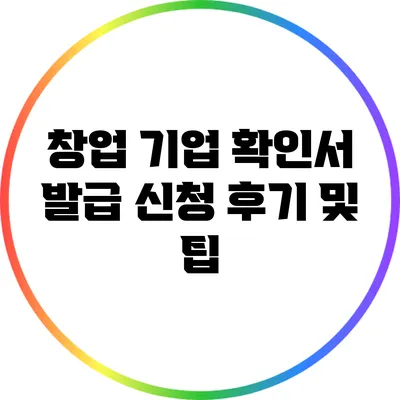 창업 기업 확인서 발급 신청 후기 및 팁