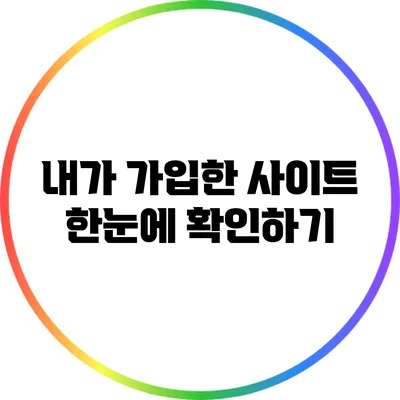 내가 가입한 사이트
한눈에 확인하기