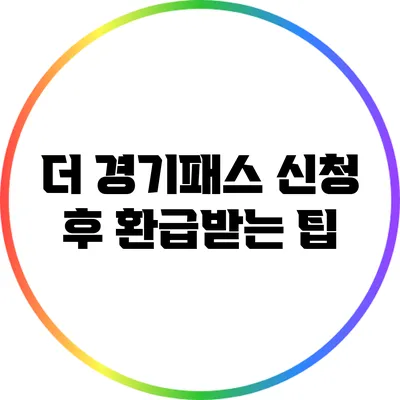 더 경기패스 신청
후 환급받는 팁