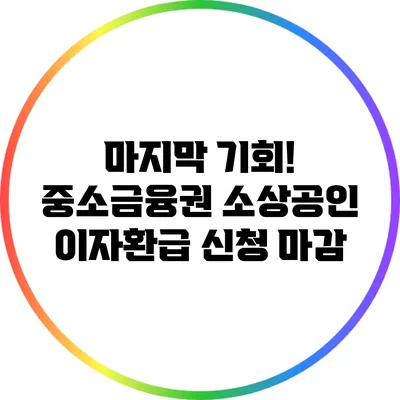 마지막 기회!
중소금융권 소상공인
이자환급 신청 마감