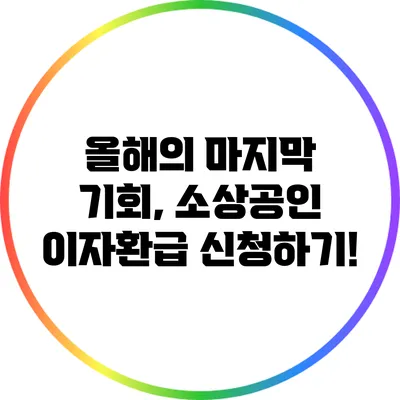 올해의 마지막 기회, 소상공인 이자환급 신청하기!