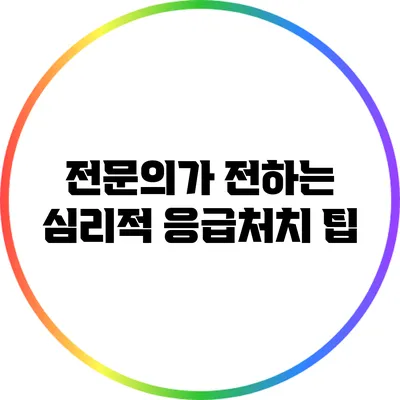 전문의가 전하는
심리적 응급처치 팁