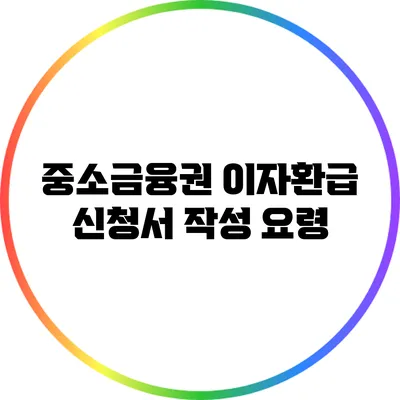 중소금융권 이자환급
신청서 작성 요령