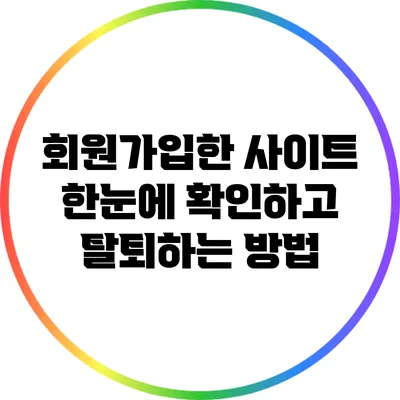 회원가입한 사이트 한눈에 확인하고 탈퇴하는 방법